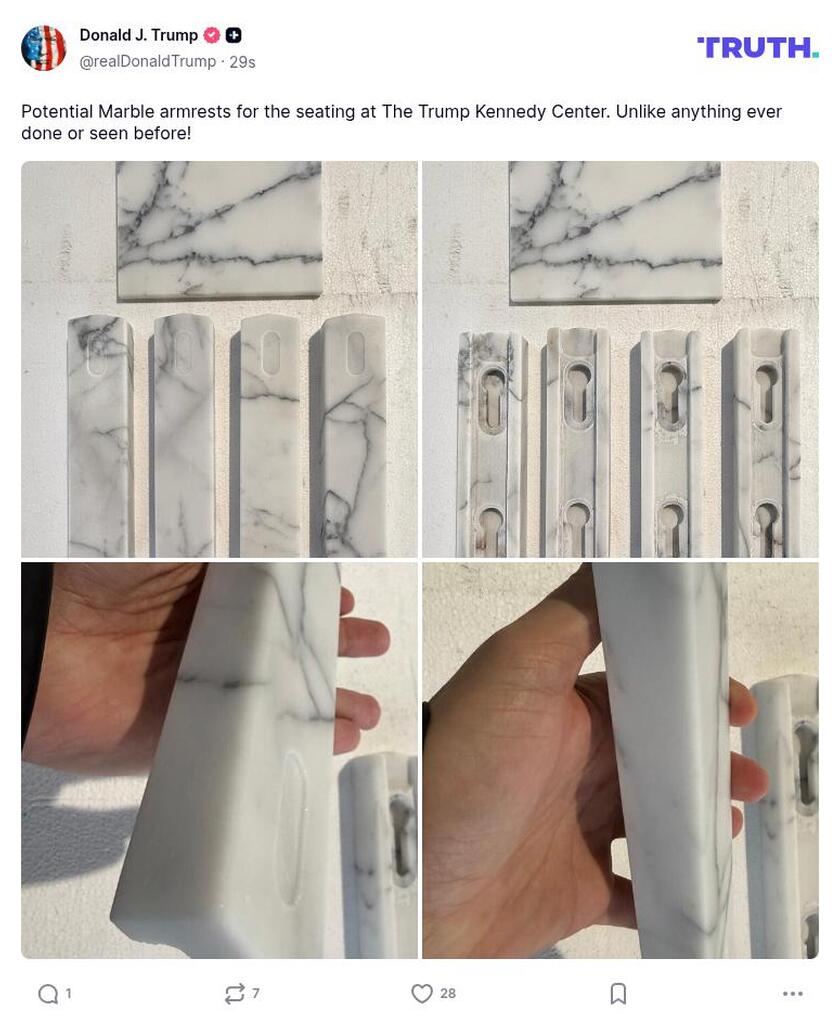 Donald J. Trump
@realDonaldTrump · 29s

TRUTH.

Potential Marble armrests for the seating at The Trump Kennedy Center. Unlike anything ever done or seen before!

1 7 28